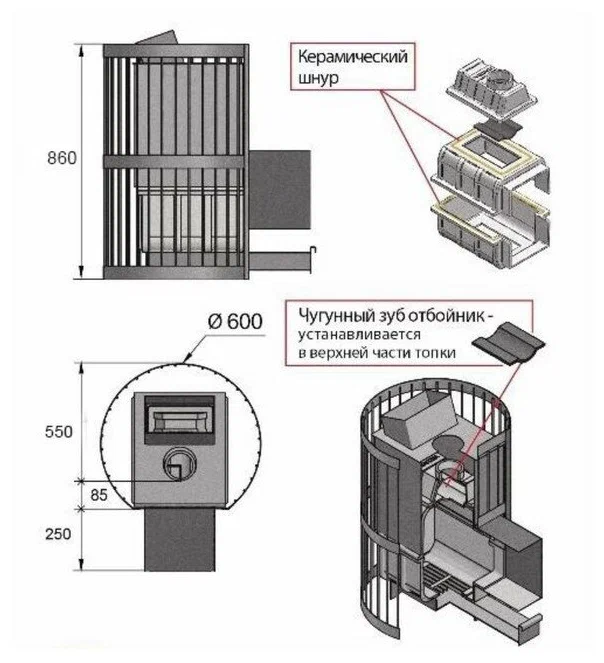 860

Керамический шнур

Ø 600

Чугунный зуб отбойник - устанавливается в верхней части топки

550

85

250